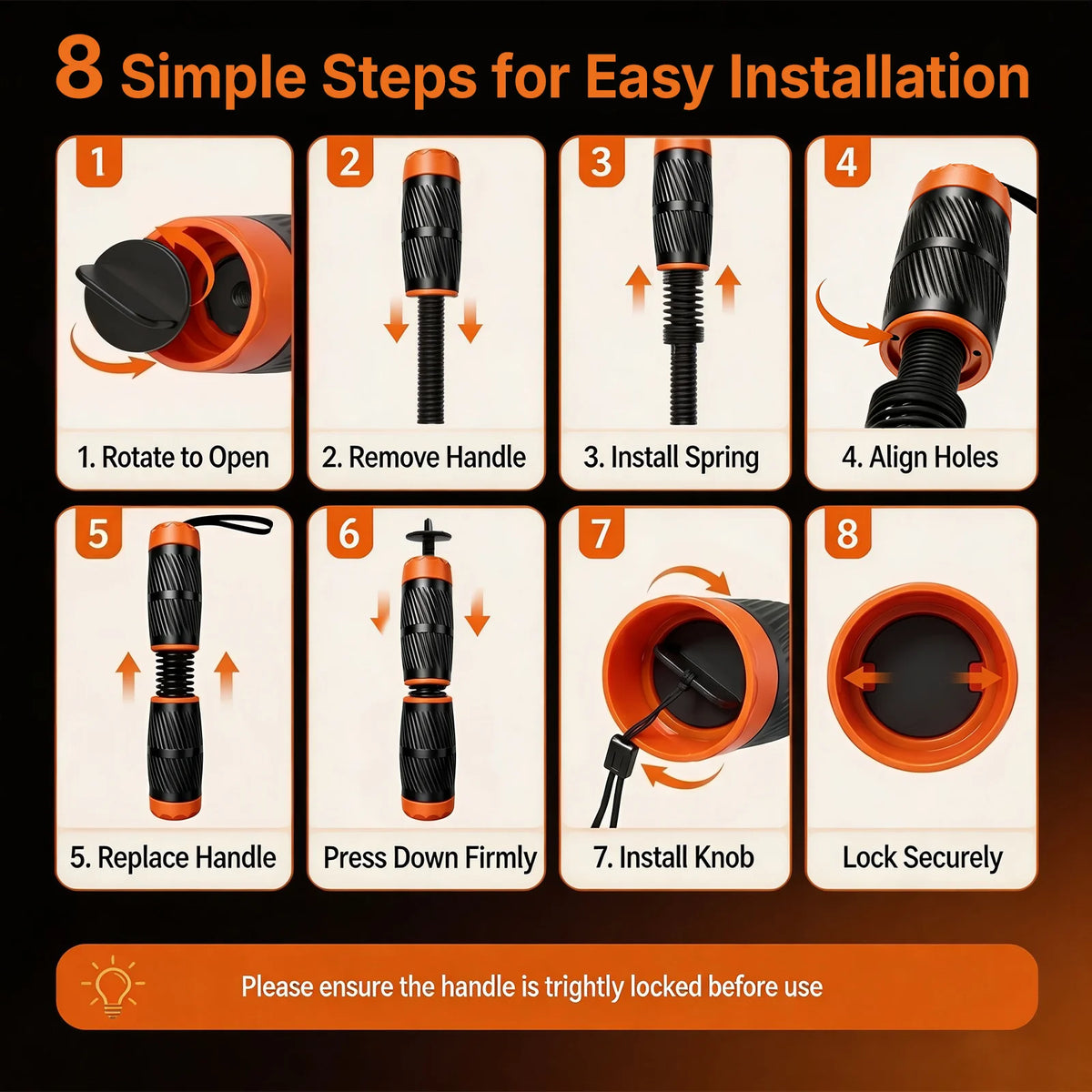 8 Simple Steps for Easy Installation

1

1. Rotate to Open

2

2. Remove Handle

3

3. Install Spring

4

4. Align Holes

5

5. Replace Handle

6

Press Down Firmly

7

7. Install Knob

8

Lock Securely

Please ensure the handle is trightly locked before use